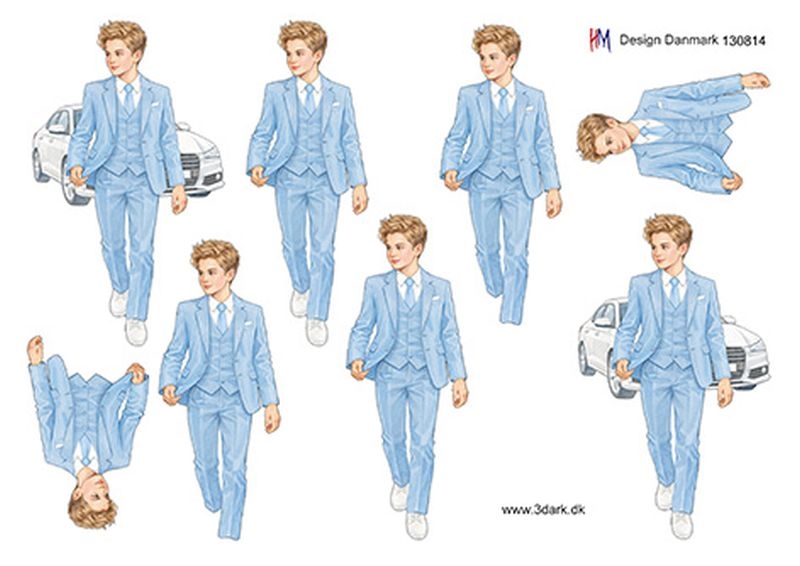 HM Design Danmark 130814

www.3dark.dk